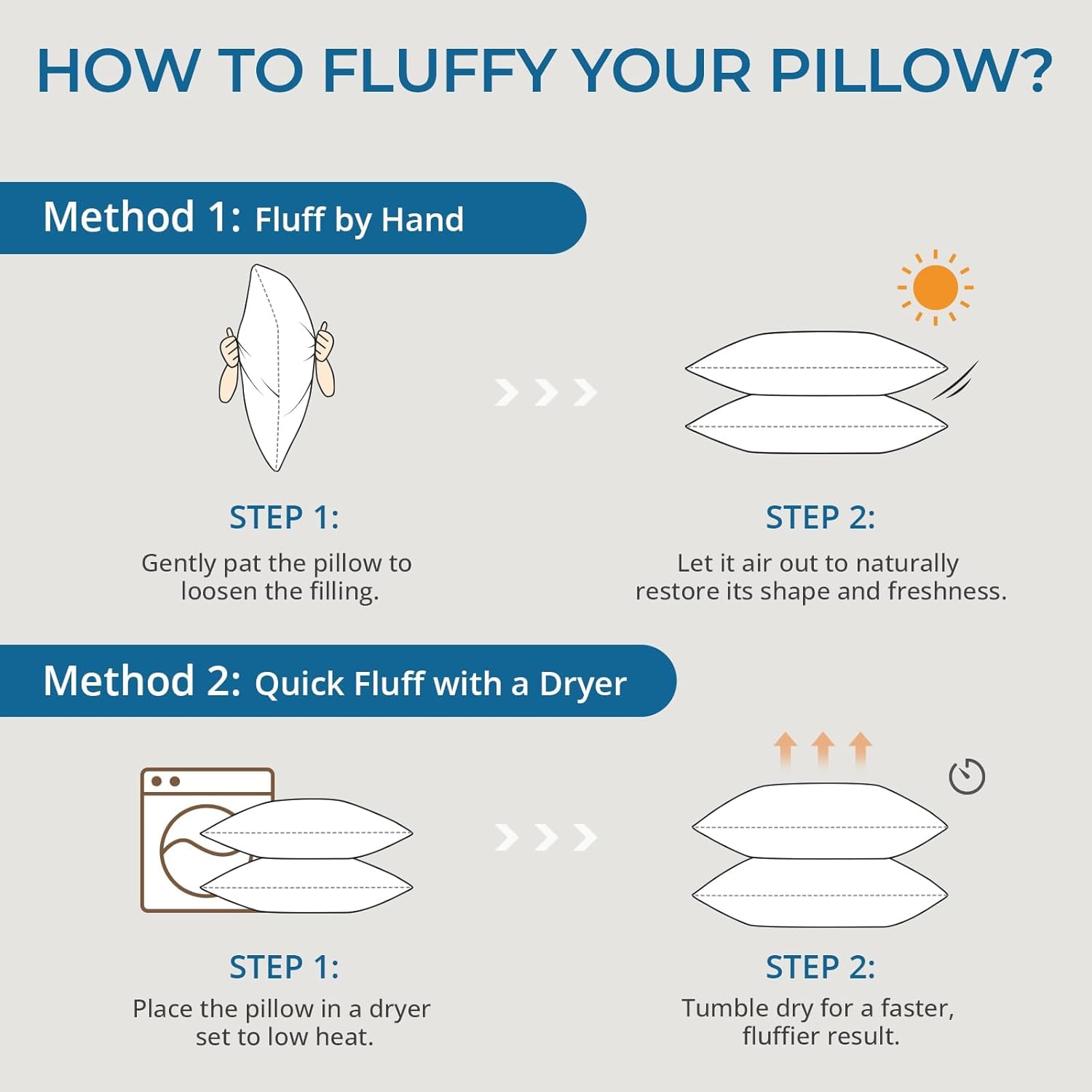 HOW TO FLUFFY YOUR PILLOW?

Method 1: Fluff by Hand

STEP 1:
Gently pat the pillow to loosen the filling.

STEP 2:
Let it air out to naturally restore its shape and freshness.

Method 2: Quick Fluff with a Dryer

STEP 1:
Place the pillow in a dryer set to low heat.

STEP 2:
Tumble dry for a faster, fluffier result.